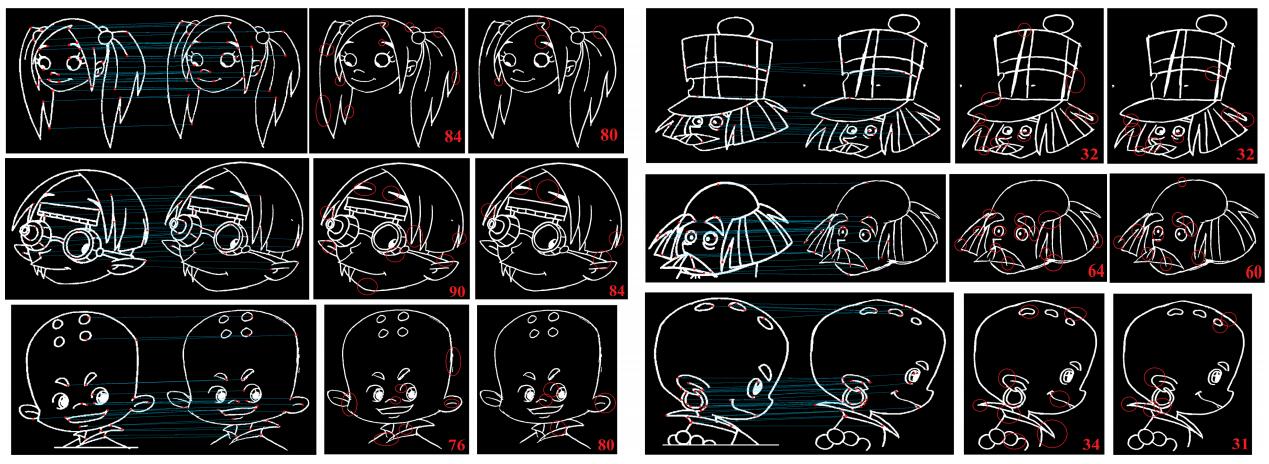 84
80
90
84
76
80
32
32
64
60
34
31